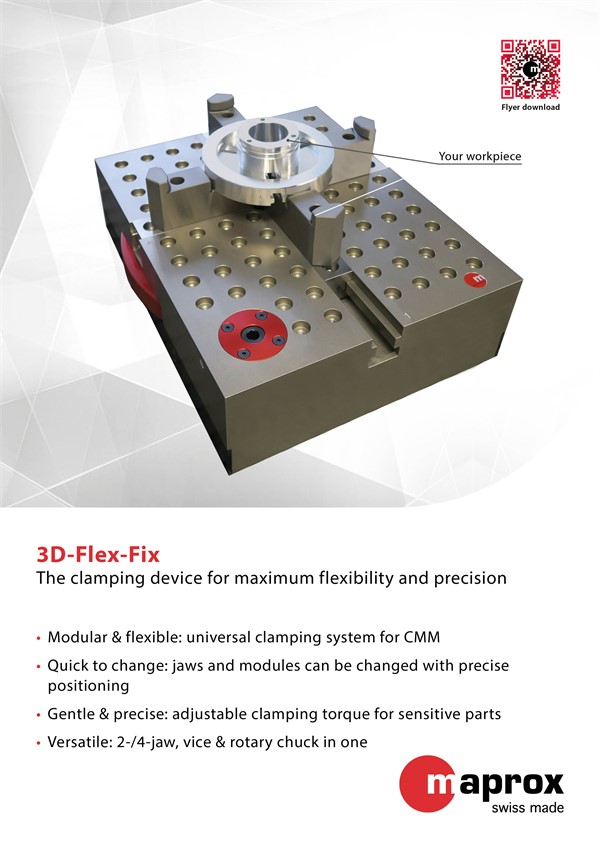 Flyer download

Your workpiece

3D-Flex-Fix
The clamping device for maximum flexibility and precision

• Modular & flexible: universal clamping system for CMM
• Quick to change: jaws and modules can be changed with precise positioning
• Gentle & precise: adjustable clamping torque for sensitive parts
• Versatile: 2-/4-jaw, vice & rotary chuck in one

maprox
swiss made