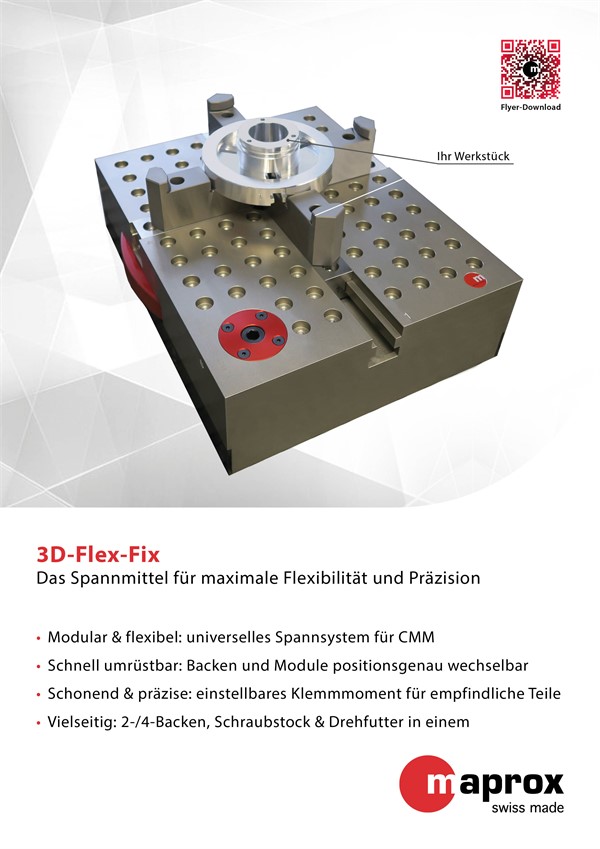 Flyer-Download

Ihr Werkstück

3D-Flex-Fix
Das Spannmittel für maximale Flexibilität und Präzision

• Modular & flexibel: universelles Spannsystem für CMM
• Schnell umrüstbar: Backen und Module positionsgenau wechselbar
• Schonend & präzise: einstellbares Klemmmoment für empfindliche Teile
• Vielseitig: 2-/4-Backen, Schraubstock & Drehfutter in einem

maprox
swiss made